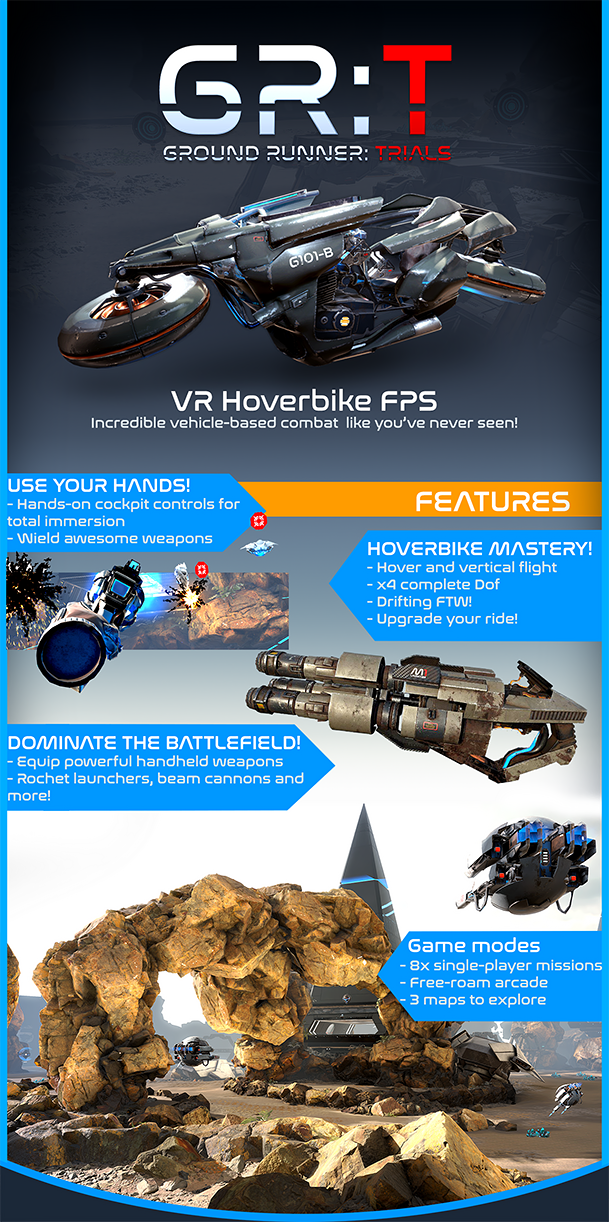 GR:T
GROUND RUNNER: TRIALS

G101-B

VR Hoverbike FPS
Incredible vehicle-based combat like you've never seen!

USE YOUR HANDS!
- Hands-on cockpit controls for total immersion
- Wield awesome weapons

FEATURES

HOVERBIKE MASTERY!
- Hover and vertical flight
- x4 complete Dof
- Drifting FTW!
- Upgrade your ride!

DOMINATE THE BATTLEFIELD!
- Equip powerful handheld weapons
- Rochet launchers, beam cannons and more!

Game modes
- 8x single-player missions
- Free-roam arcade
- 3 maps to explore