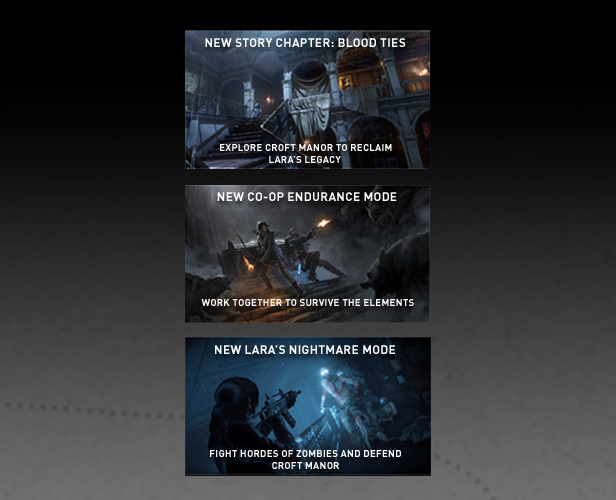 NEW STORY CHAPTER: BLOOD TIES

EXPLORE CROFT MANOR TO RECLAIM LARA'S LEGACY

NEW CO-OP ENDURANCE MODE

WORK TOGETHER TO SURVIVE THE ELEMENTS

NEW LARA'S NIGHTMARE MODE

FIGHT HORDES OF ZOMBIES AND DEFEND CROFT MANOR